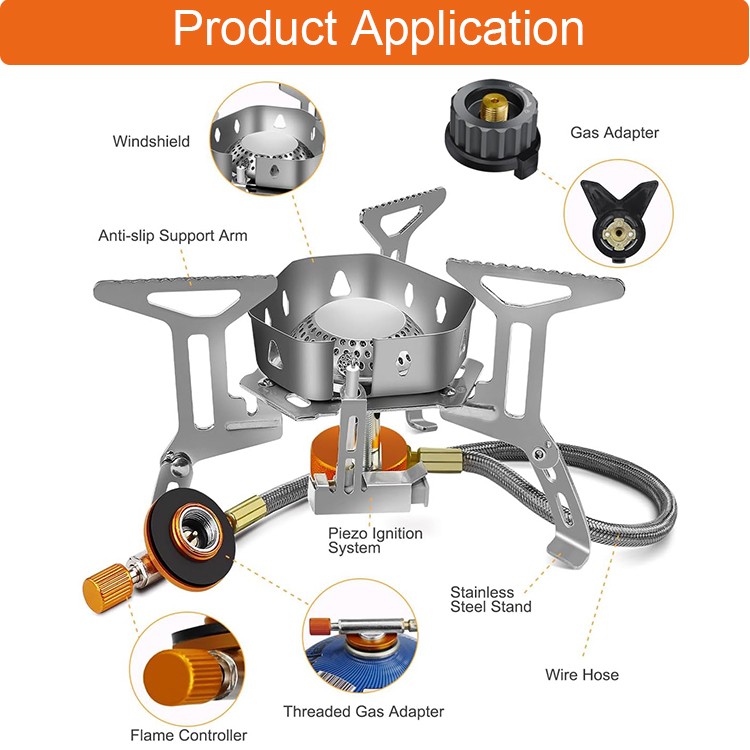 Product Application

Windshield

Gas Adapter

Anti-slip Support Arm

Piezo Ignition System

Stainless Steel Stand

Wire Hose

Threaded Gas Adapter

Flame Controller